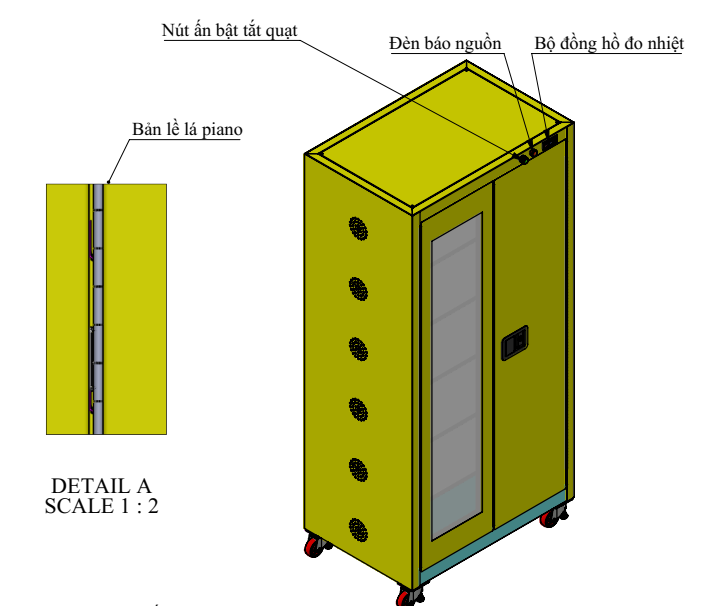 Nút ấn bật tắt quạt

Đèn báo nguồn

Bộ đồng hồ đo nhiệt

Bản lề lá piano

DETAIL A
SCALE 1 : 2