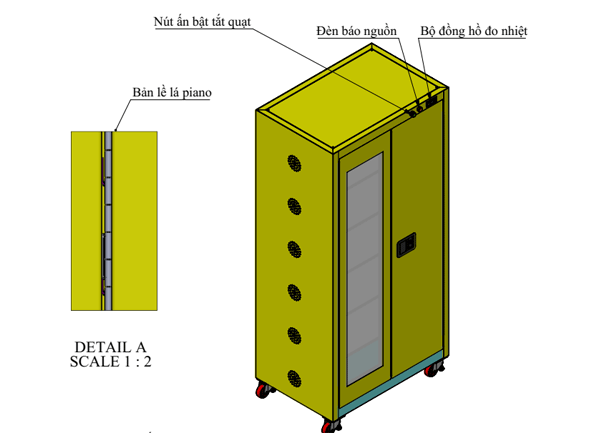 Nút ấn bật tắt quạt

Đèn báo nguồn

Bộ đồng hồ đo nhiệt

Bản lề lá piano

DETAIL A
SCALE 1 : 2